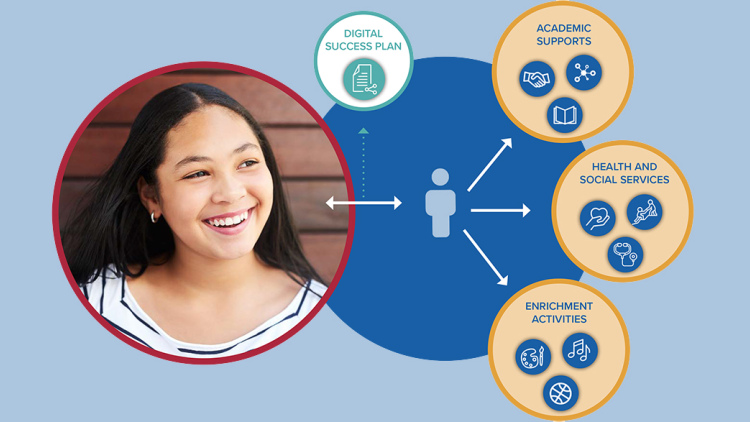 DIGITAL SUCCESS PLAN

ACADEMIC SUPPORTS

HEALTH AND SOCIAL SERVICES

ENRICHMENT ACTIVITIES